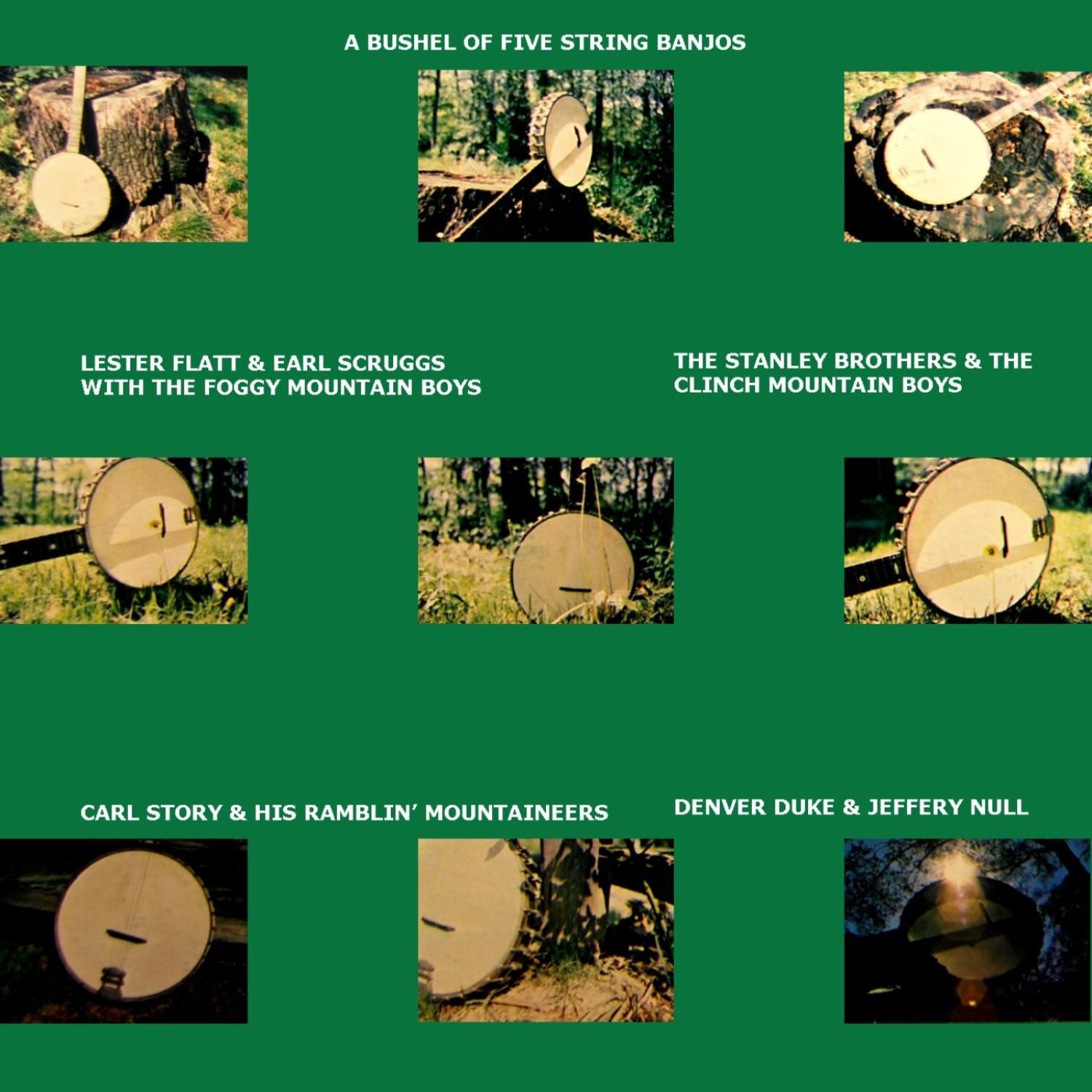 A BUSHEL OF FIVE STRING BANJOS

LESTER FLATT & EARL SCRUGGS WITH THE FOGGY MOUNTAIN BOYS

THE STANLEY BROTHERS & THE CLINCH MOUNTAIN BOYS

CARL STORY & HIS RAMBLIN' MOUNTAINEERS

DENVER DUKE & JEFFERY NULL